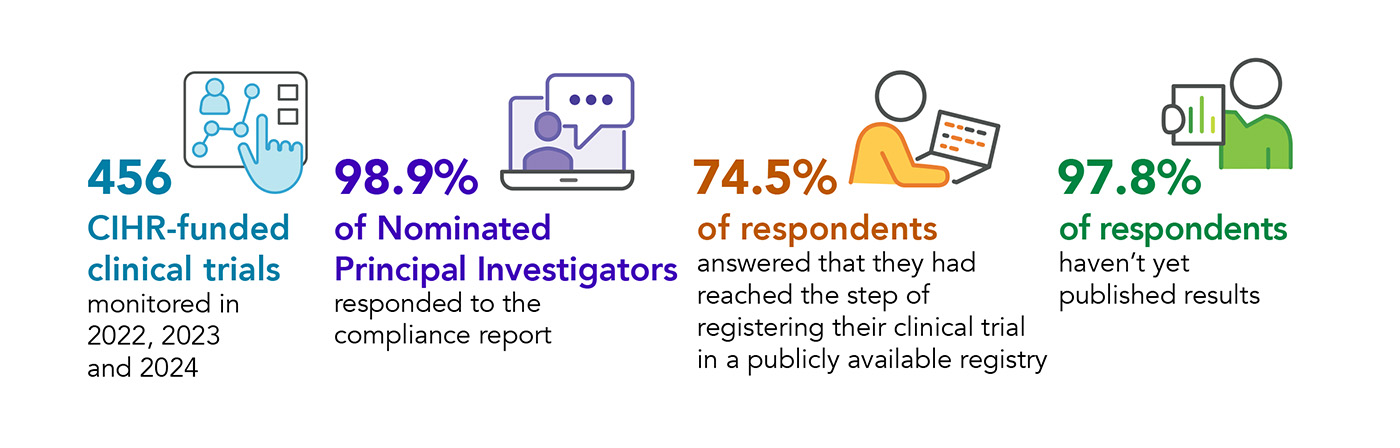 456
CIHR-funded clinical trials
monitored in 2022, 2023 and 2024

98.9%
of Nominated Principal Investigators
responded to the compliance report

74.5%
of respondents
answered that they had reached the step of registering their clinical trial in a publicly available registry

97.8%
of respondents
haven't yet published results